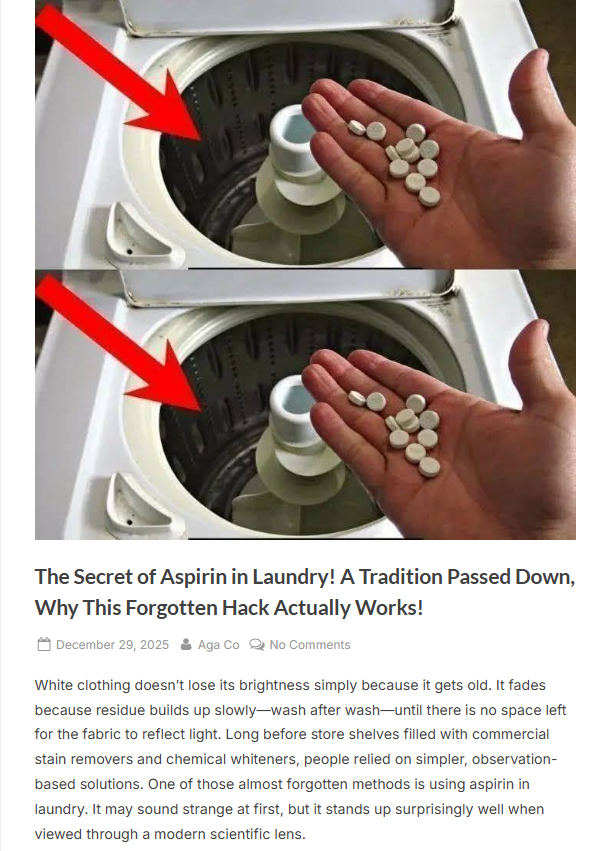 The Secret of Aspirin in Laundry! A Tradition Passed Down, Why This Forgotten Hack Actually Works!

December 29, 2025 Aga Co No Comments

White clothing doesn't lose its brightness simply because it gets old. It fades because residue builds up slowly—wash after wash—until there is no space left for the fabric to reflect light. Long before store shelves filled with commercial stain removers and chemical whiteners, people relied on simpler, observation-based solutions. One of those almost forgotten methods is using aspirin in laundry. It may sound strange at first, but it stands up surprisingly well when viewed through a modern scientific lens.