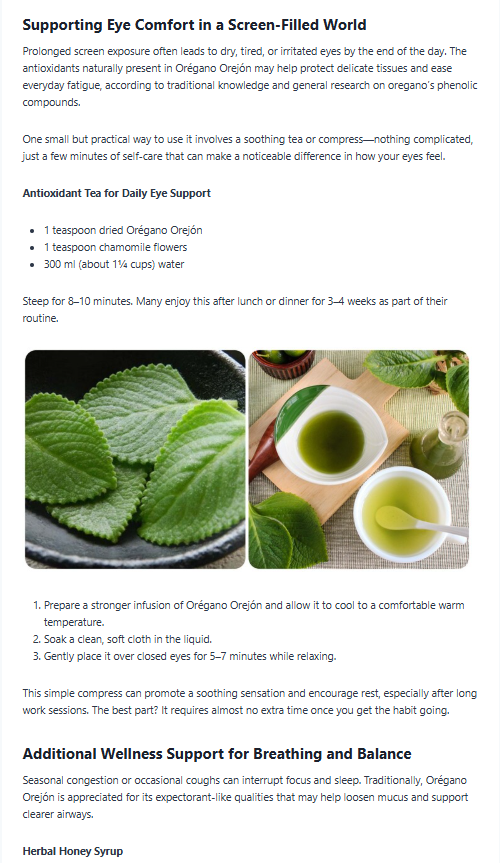 Supporting Eye Comfort in a Screen-Filled World

Prolonged screen exposure often leads to dry, tired, or irritated eyes by the end of the day. The antioxidants naturally present in Orégano Orejón may help protect delicate tissues and ease everyday fatigue, according to traditional knowledge and general research on oregano's phenolic compounds.

One small but practical way to use it involves a soothing tea or compress—nothing complicated, just a few minutes of self-care that can make a noticeable difference in how your eyes feel.

Antioxidant Tea for Daily Eye Support

- 1 teaspoon dried Orégano Orejón
- 1 teaspoon chamomile flowers
- 300 ml (about 1¼ cups) water

Steep for 8–10 minutes. Many enjoy this after lunch or dinner for 3–4 weeks as part of their routine.

1. Prepare a stronger infusion of Orégano Orejón and allow it to cool to a comfortable warm temperature.
2. Soak a clean, soft cloth in the liquid.
3. Gently place it over closed eyes for 5–7 minutes while relaxing.

This simple compress can promote a soothing sensation and encourage rest, especially after long work sessions. The best part? It requires almost no extra time once you get the habit going.

Additional Wellness Support for Breathing and Balance

Seasonal congestion or occasional coughs can interrupt focus and sleep. Traditionally, Orégano Orejón is appreciated for its expectorant-like qualities that may help loosen mucus and support clearer airways.

Herbal Honey Syrup